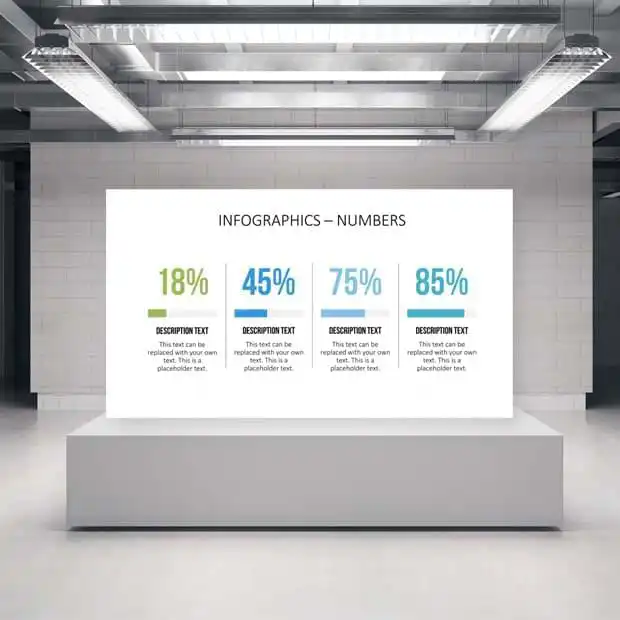 INFOGRAPHICS – NUMBERS

18%

DESCRIPTION TEXT

This text can be replaced with your own text. This is a placeholder text.

45%

DESCRIPTION TEXT

This text can be replaced with your own text. This is a placeholder text.

75%

DESCRIPTION TEXT

This text can be replaced with your own text. This is a placeholder text.

85%

DESCRIPTION TEXT

This text can be replaced with your own text. This is a placeholder text.